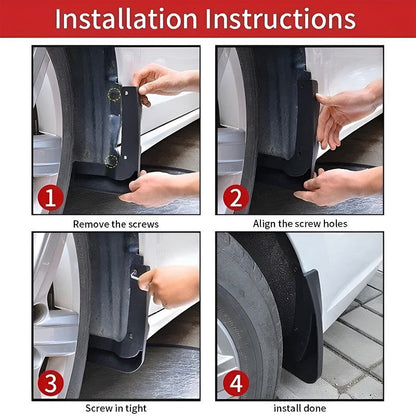 Installation Instructions

1

Remove the screws

2

Align the screw holes

3

Screw in tight

4

install done