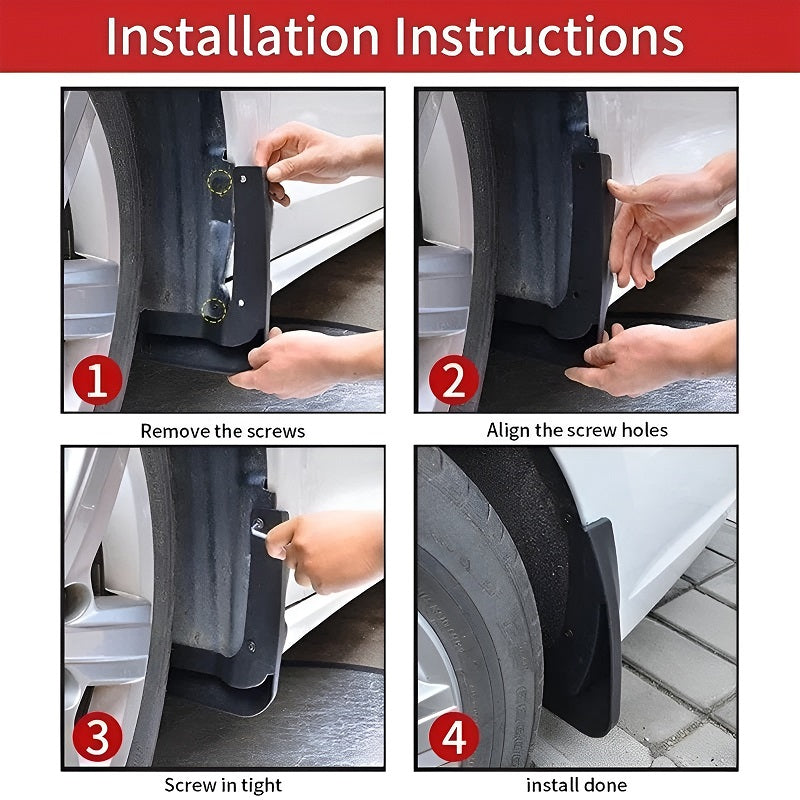 Installation Instructions

1
Remove the screws

2
Align the screw holes

3
Screw in tight

4
install done