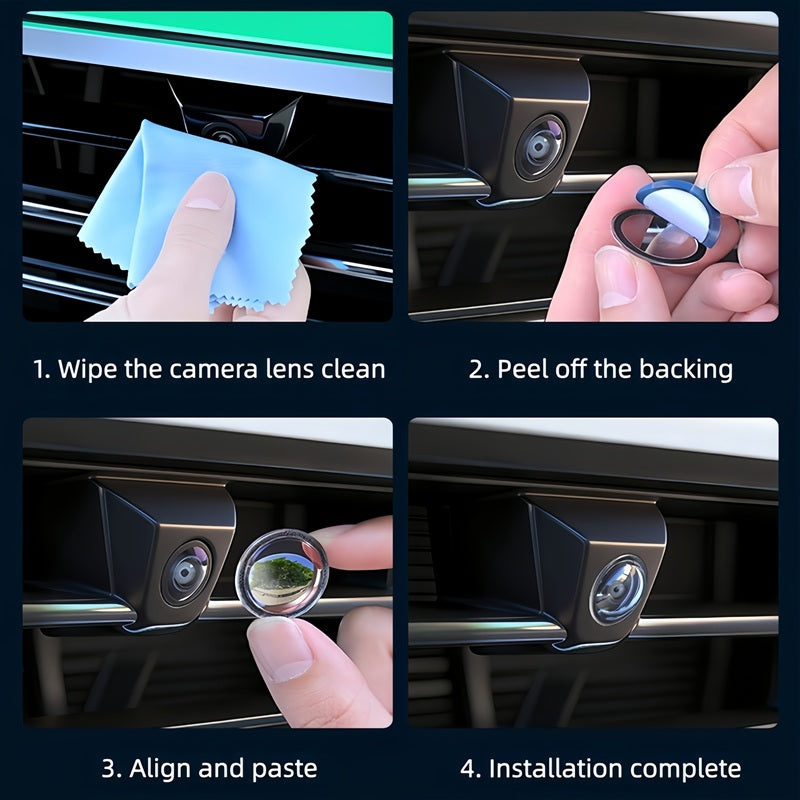 1. Wipe the camera lens clean

2. Peel off the backing

3. Align and paste

4. Installation complete