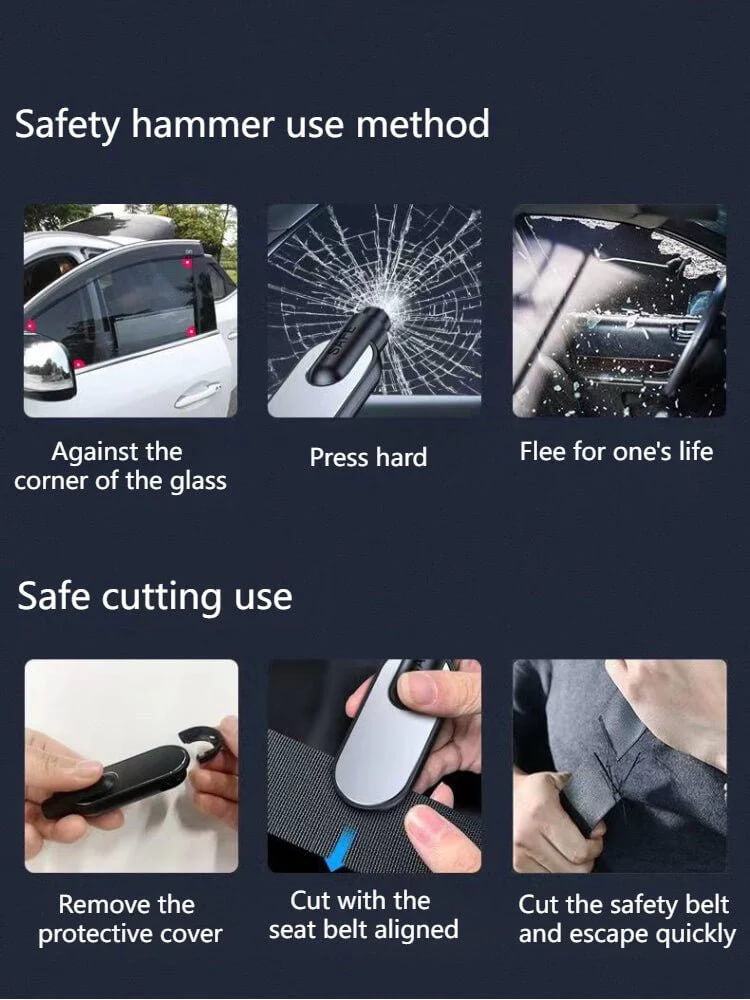 Safety hammer use method

Against the corner of the glass

Press hard

Flee for one's life

Safe cutting use

Remove the protective cover

Cut with the seat belt aligned

Cut the safety belt and escape quickly