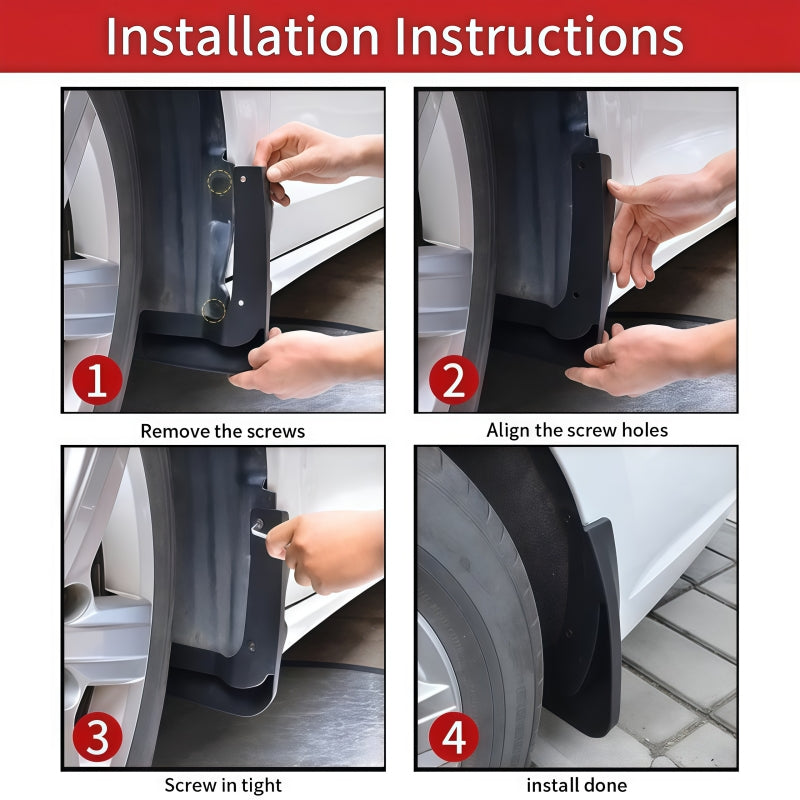 Installation Instructions

1
Remove the screws

2
Align the screw holes

3
Screw in tight

4
install done