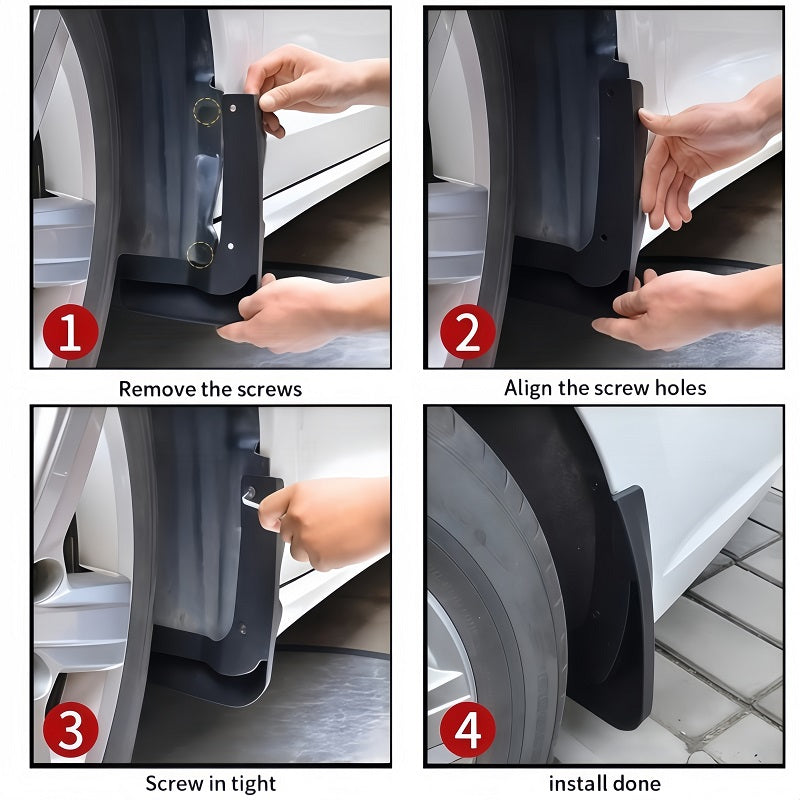 1

Remove the screws

2

Align the screw holes

3

Screw in tight

4

install done